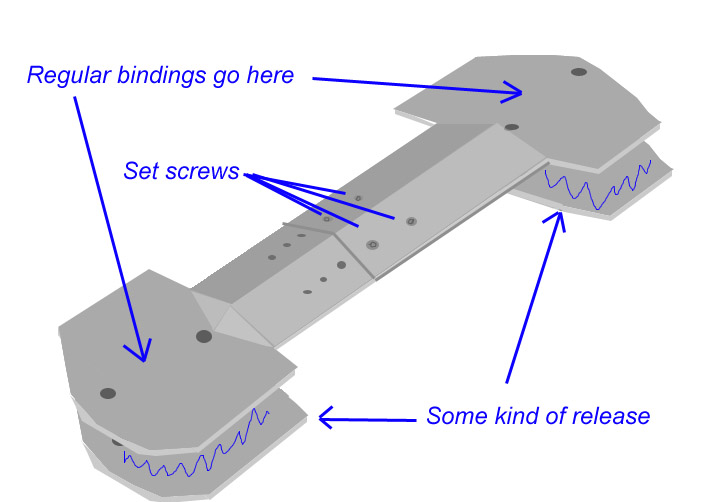 Regular bindings go here

Set screws

Some kind of release